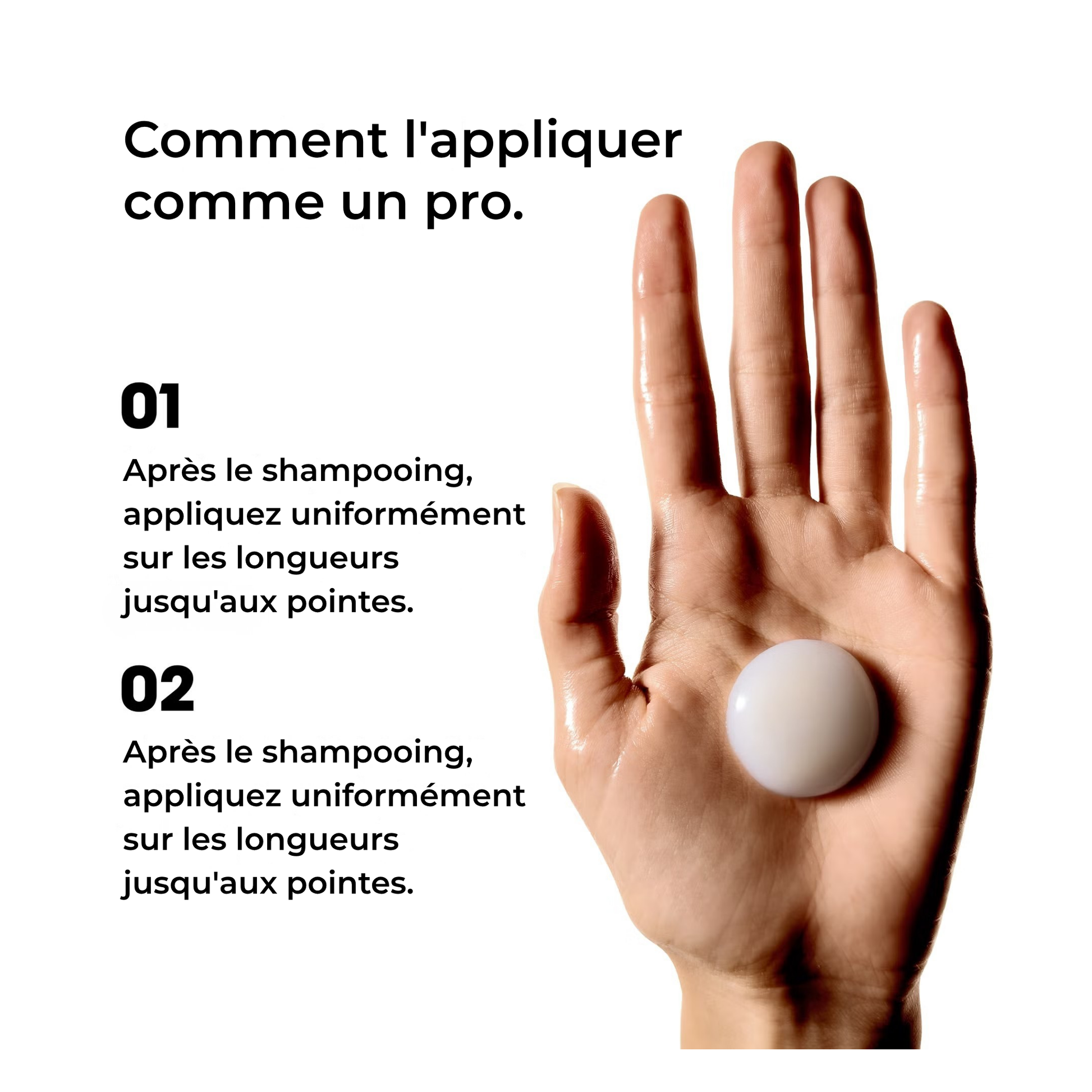 Comment l'appliquer comme un pro.

01

Après le shampooing, appliquez uniformément sur les longueurs jusqu'aux pointes.

02

Après le shampooing, appliquez uniformément sur les longueurs jusqu'aux pointes.